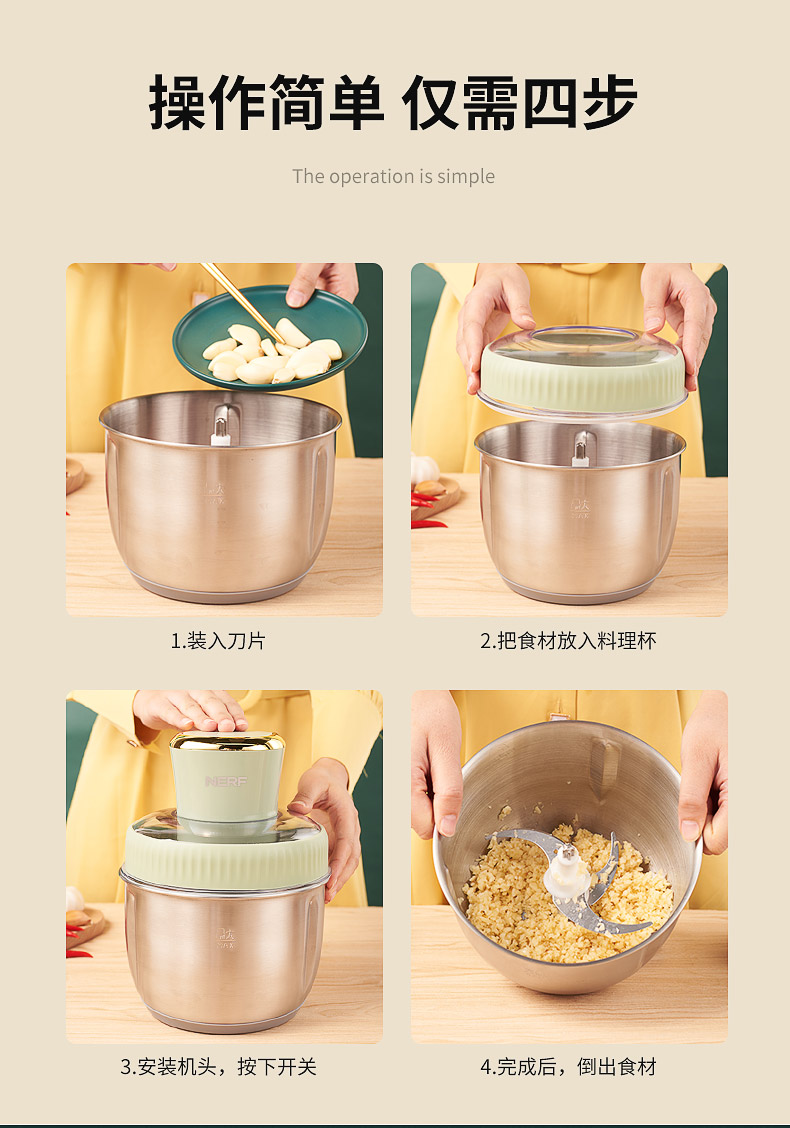 操作简单 仅需四步

The operation is simple

1.装入刀片

2.把食材放入料理杯

HERF

3.安装机头，按下开关

4.完成后，倒出食材