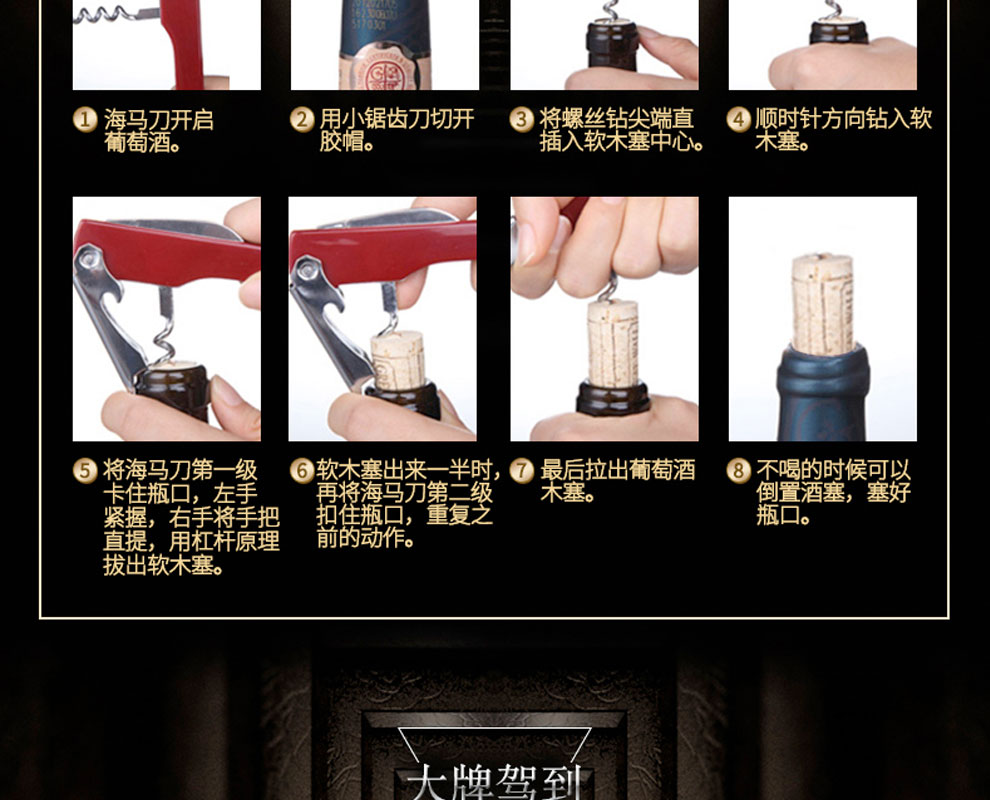 1 海马刀开启葡萄酒。

2 用小锯齿刀切开胶帽。

3 将螺丝钻尖端直插入软木塞中心。

4 顺时针方向钻入软木塞。

5 将海马刀第一级卡住瓶口，左手紧握，右手将手把直提，用杠杆原理拔出软木塞。

6 软木塞出来一半时，再将海马刀第二级扣住瓶口，重复之前的动作。

7 最后拉出葡萄酒木塞。

8 不喝的时候可以倒置酒塞，塞好瓶口。

大牌驾到