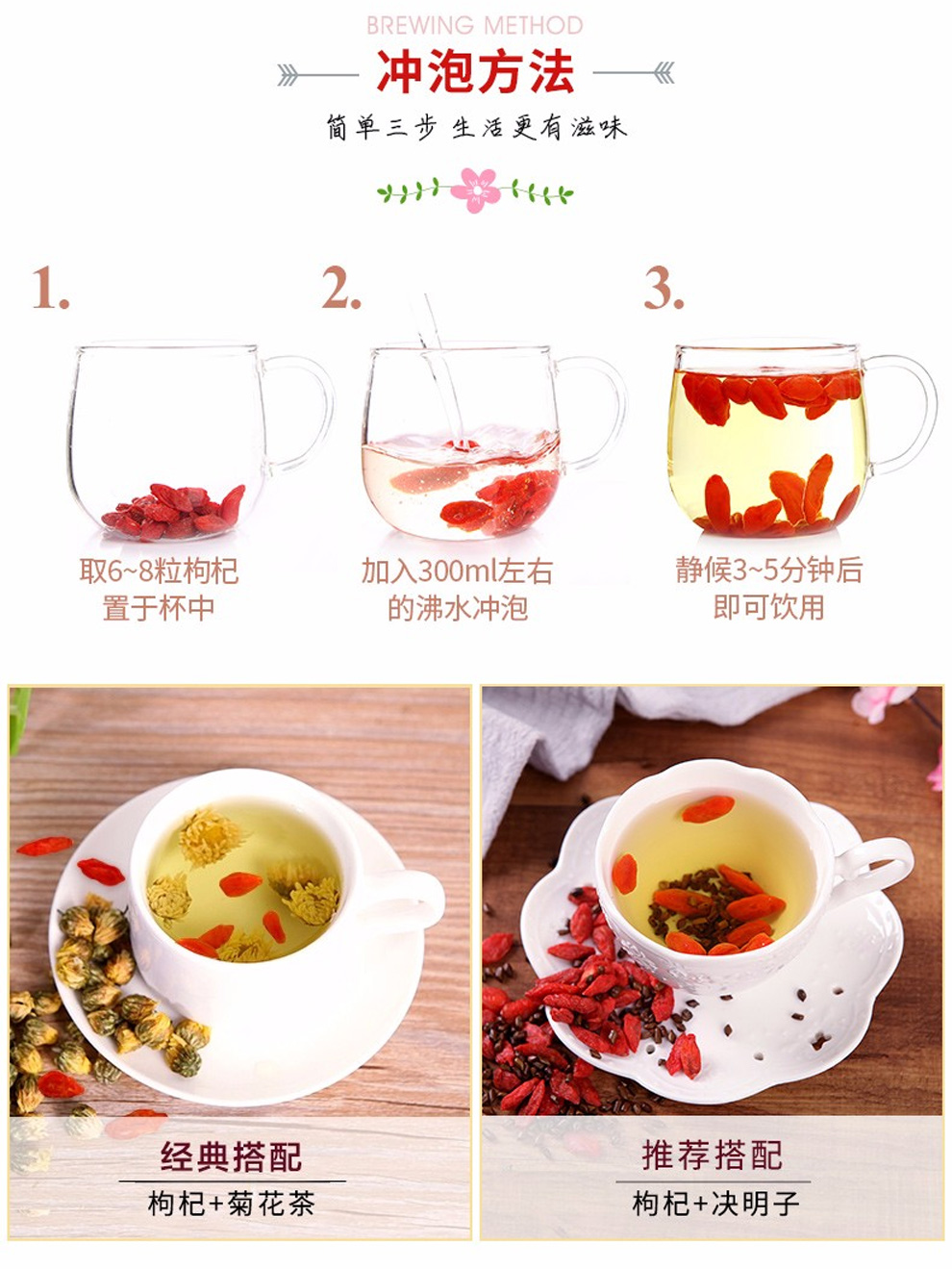 BREWING METHOD
冲泡方法
简单三步 生活更有滋味

1.
取6~8粒枸杞
置于杯中

2.
加入300ml左右
的沸水冲泡

3.
静候3~5分钟后
即可饮用

经典搭配
枸杞+菊花茶

推荐搭配
枸杞+决明子