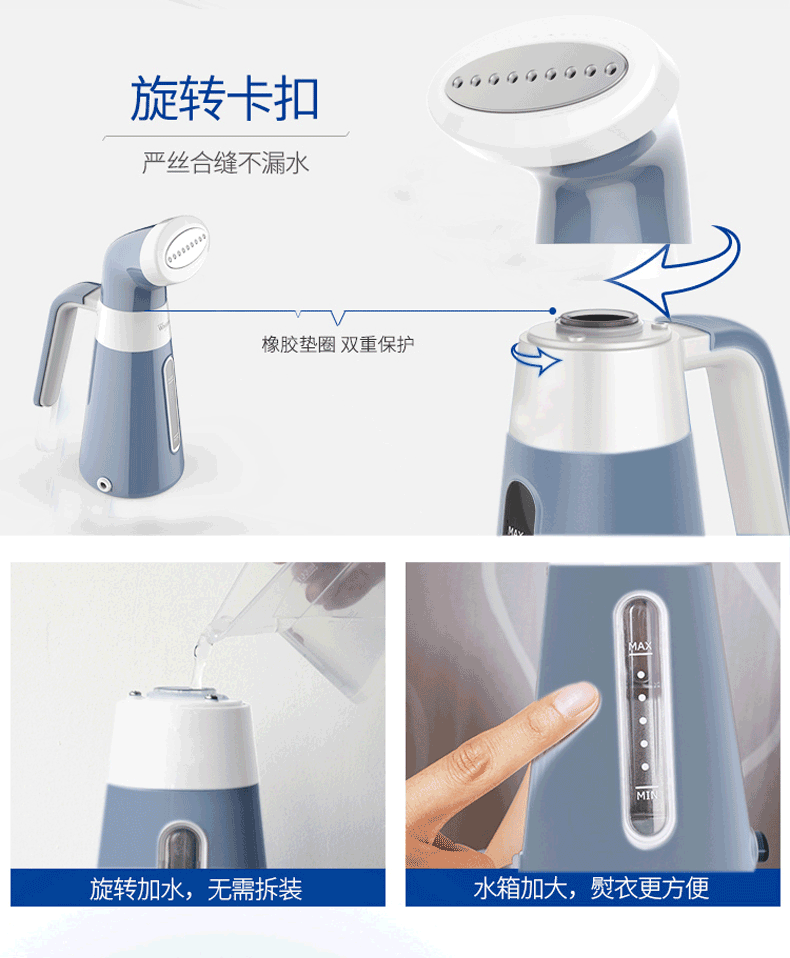 旋转卡扣

严丝合缝不漏水

橡胶垫圈 双重保护

MAX

MAX

MIN

旋转加水，无需拆装

水箱加大，熨衣更方便