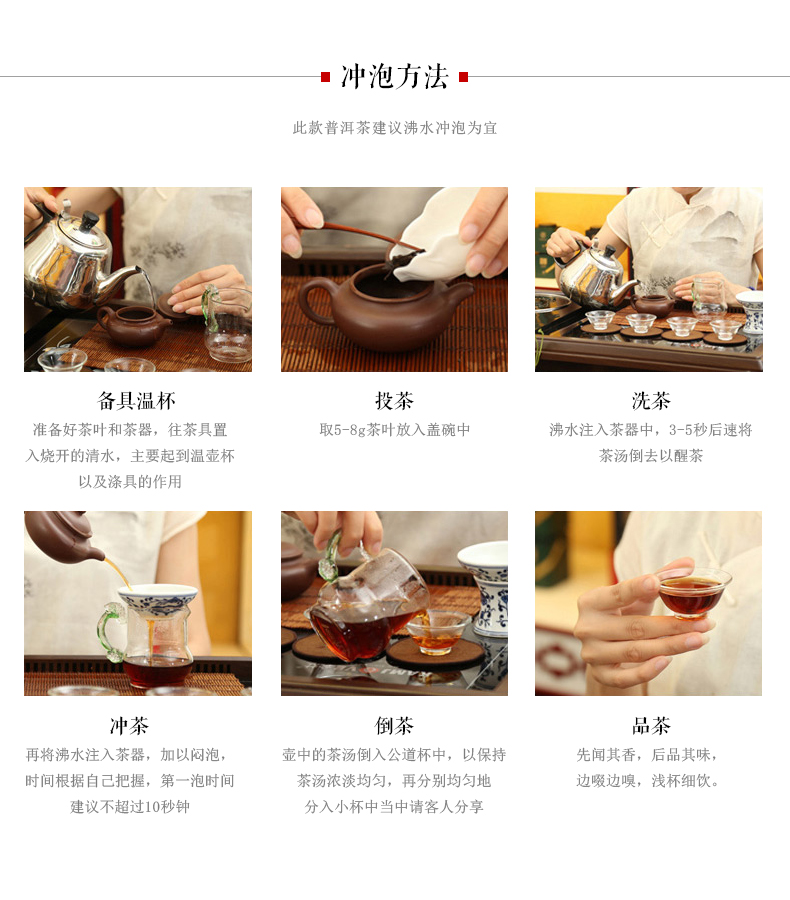 冲泡方法

此款普洱茶建议沸水冲泡为宜

备具温杯
准备好茶叶和茶器，往茶具置入烧开的清水，主要起到温壶杯以及涤具的作用

投茶
取5-8g茶叶放入盖碗中

洗茶
沸水注入茶器中，3-5秒后速将茶汤倒去以醒茶

冲茶
再将沸水注入茶器，加以闷泡，时间根据自己把握，第一泡时间建议不超过10秒钟

倒茶
壶中的茶汤倒入公道杯中，以保持茶汤浓淡均匀，再分别均匀地分入小杯中当中请客人分享

品茶
先闻其香，后品其味，边啜边嗅，浅杯细饮。