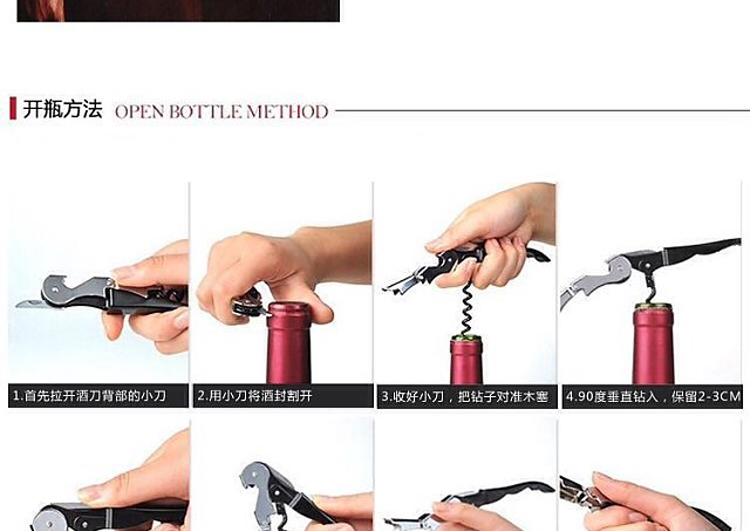 开瓶方法 OPEN BOTTLE METHOD

1.首先拉开酒刀背部的小刀

2.用小刀将酒封割开

3.收好小刀，把钻子对准木塞

4.90度垂直钻入，保留2-3CM