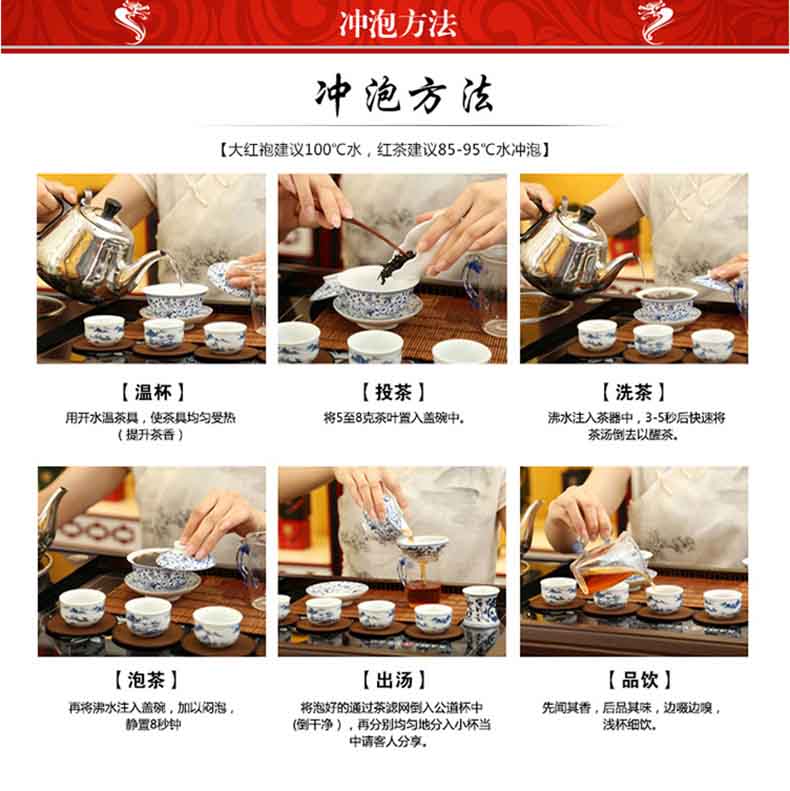 冲泡方法

冲泡方法

【大红袍建议100℃水，红茶建议85-95℃水冲泡】

【温杯】
用开水温茶具，使茶具均匀受热（提升茶香）

【投茶】
将5至8克茶叶置入盖碗中。

【洗茶】
沸水注入茶器中，3-5秒后快速将茶汤倒去以醒茶。

【泡茶】
再将沸水注入盖碗，加以闷泡，静置8秒钟

【出汤】
将泡好的通过茶滤网倒入公道杯中（倒干净），再分别均匀地分入小杯当中请客人分享。

【品饮】
先闻其香，后品其味，边啜边嗅，浅杯细饮。