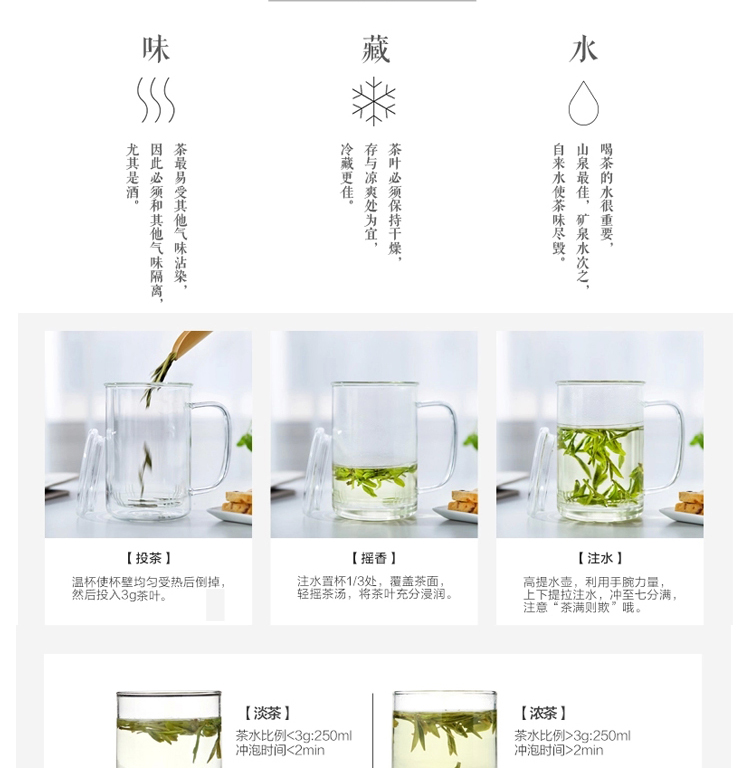 味

茶最易受其他气味沾染，因此必须和其他气味隔离，尤其是酒。

藏

茶叶必须保持干燥，存与凉爽处为宜，冷藏更佳。

水

喝茶的水很重要，山泉最佳，矿泉水次之，自来水使茶味尽毁。

【投茶】
温杯使杯壁均匀受热后倒掉，然后投入3g茶叶。

【摇香】
注水置杯1/3处，覆盖茶面，轻摇茶汤，将茶叶充分浸润。

【注水】
高提水壶，利用手腕力量，上下提拉注水，冲至七分满，注意“茶满则欺”哦。

【淡茶】
茶水比例<3g:250ml
冲泡时间<2min

【浓茶】
茶水比例>3g:250ml
冲泡时间>2min