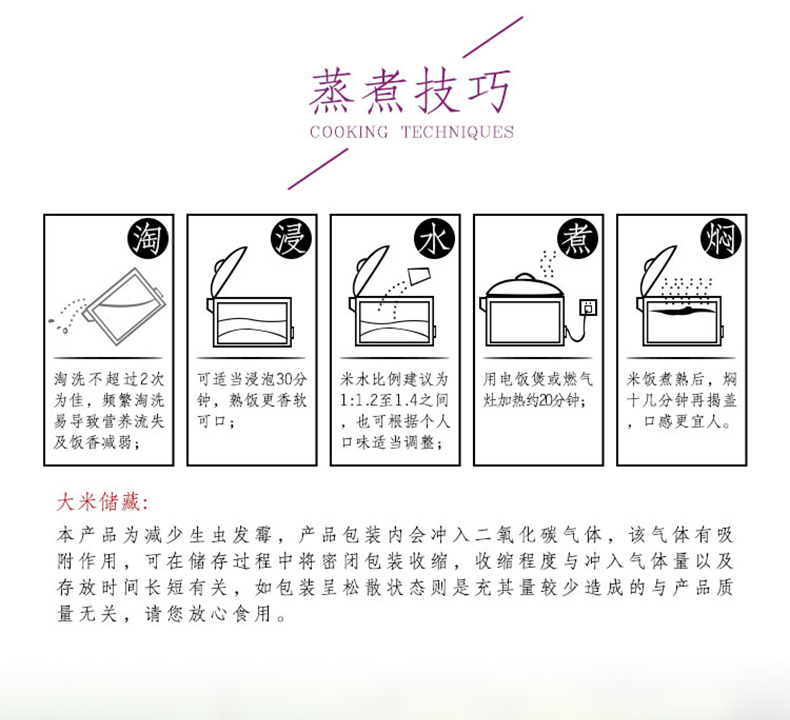 蒸煮技巧
COOKING TECHNIQUES

淘

淘洗不超过2次为佳，频繁淘洗易导致营养流失及饭香减弱；

浸

可适当浸泡30分钟，熟饭更香软可口；

水

米水比例建议为1:1.2至1.4之间，也可根据个人口味适当调整；

煮

用电饭煲或燃气灶加热约20分钟；

焖

米饭煮熟后，焖十几分钟再揭盖，口感更宜人。

大米储藏：

本产品为减少生虫发霉，产品包装内会冲入二氧化碳气体，该气体有吸附作用，可在储存过程中将密闭包装收缩，收缩程度与冲入气体量以及存放时间长短有关，如包装呈松散状态则是充其量较少造成的与产品质量无关，请您放心食用。