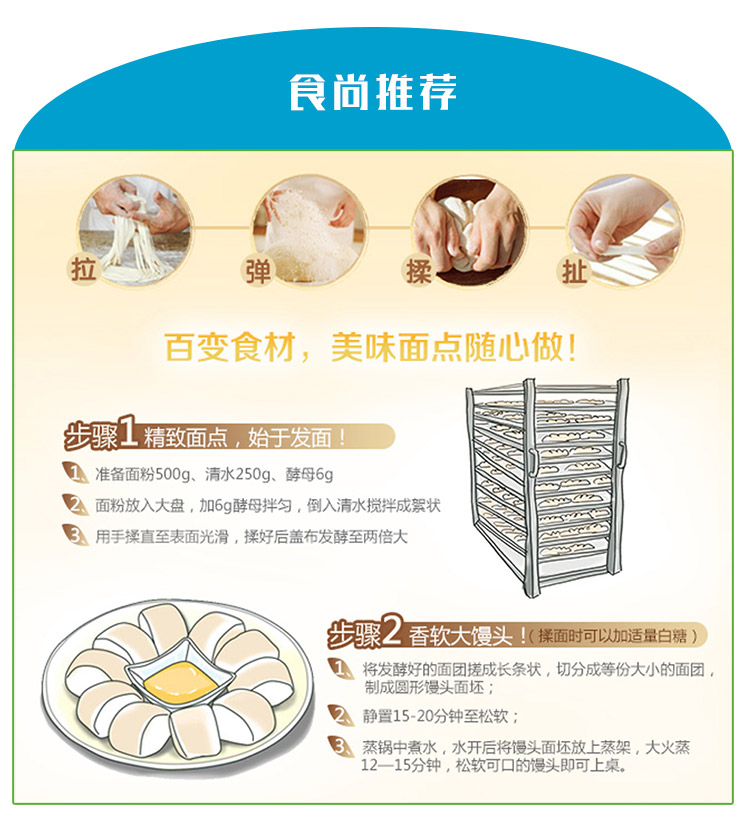 食尚推荐

拉

弹

揉

扯

百变食材，美味面点随心做！

步骤1 精致面点，始于发面！

1. 准备面粉500g、清水250g、酵母6g

2. 面粉放入大盘，加6g酵母拌匀，倒入清水搅拌成絮状

3. 用手揉直至表面光滑，揉好后盖布发酵至两倍大

步骤2 香软大馒头！（揉面时可以加适量白糖）

1. 将发酵好的面团搓成长条状，切分成等份大小的面团，制成圆形馒头面坯；

2. 静置15-20分钟至松软；

3. 蒸锅中煮水，水开后将馒头面坯放上蒸架，大火蒸12—15分钟，松软可口的馒头即可上桌。